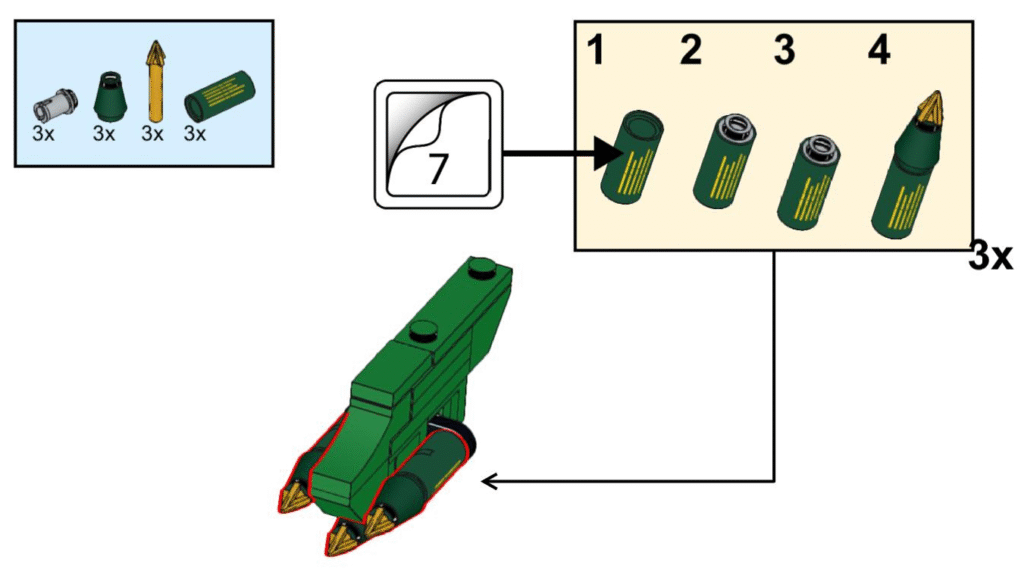 3x 3x 3x 3x

7

1 2 3 4

3x